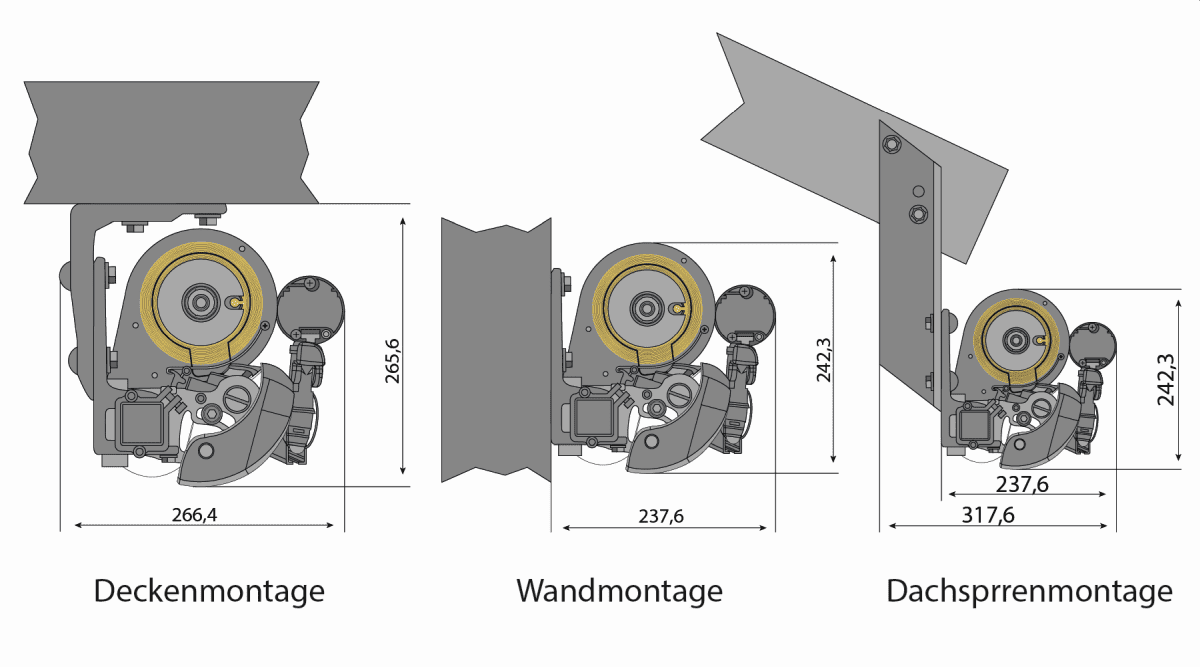 265,6

266,4

Deckenmontage

242,3

237,6

Wandmontage

242,3

237,6

317,6

Dachsprrenmontage