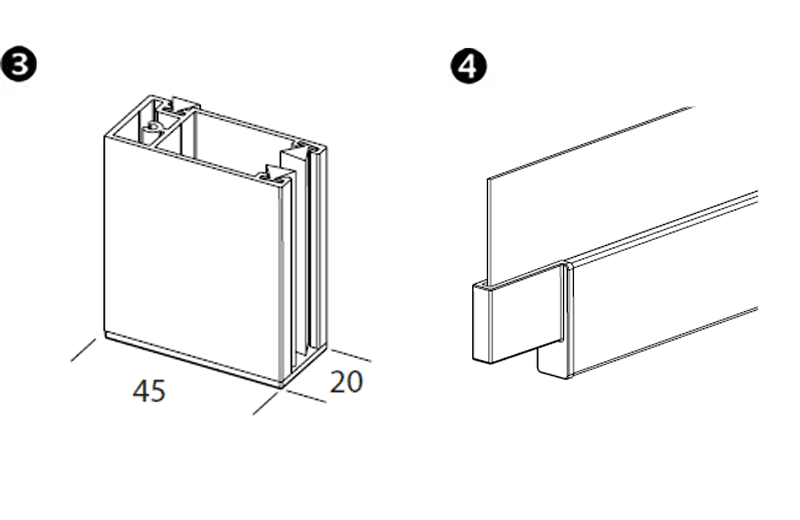 ❸

45

20

❹